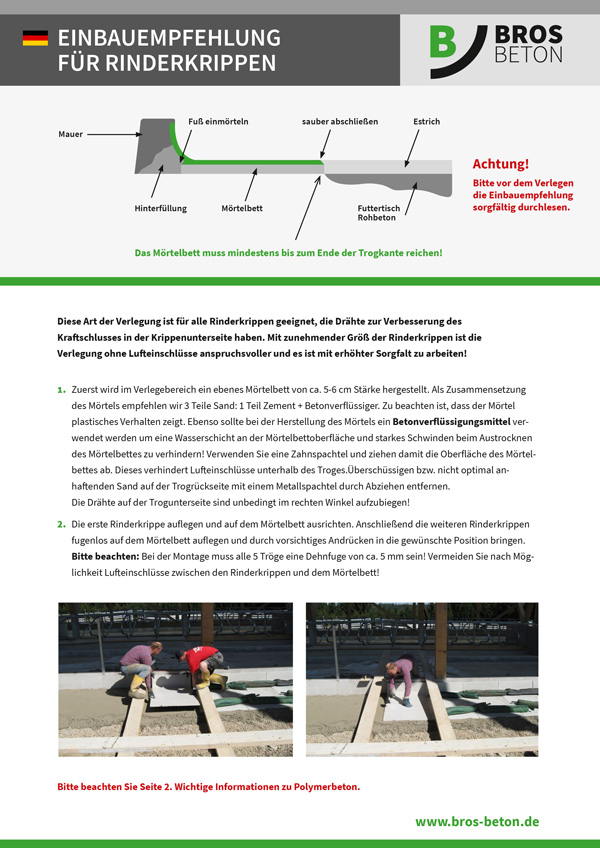 EINBAUEMPFEHLUNG FÜR RINDERKRIPPEN

BROS BETON

Mauer

Fuß einmörteln

sauber abschließen

Estrich

Hinterfüllung

Mörtelbett

Futtertisch Rohbeton

Achtung!

Bitte vor dem Verlegen die Einbauempfehlung sorgfältig durchlesen.

Das Mörtelbett muss mindestens bis zum Ende der Trogkante reichen!

Diese Art der Verlegung ist für alle Rinderkrippen geeignet, die Drähte zur Verbesserung des Kraftschlusses in der Krippenunterseite haben. Mit zunehmender Größ der Rinderkrippen ist die Verlegung ohne Lufteinschlüsse anspruchsvoller und es ist mit erhöhter Sorgfalt zu arbeiten!

1. Zuerst wird im Verlegebereich ein ebenes Mörtelbett von ca. 5-6 cm Stärke hergestellt. Als Zusammensetzung des Mörtels empfehlen wir 3 Teile Sand: 1 Teil Zement + Betonverflüssiger. Zu beachten ist, dass der Mörtel plastisches Verhalten zeigt. Ebenso sollte bei der Herstellung des Mörtels ein Betonverflüssigungsmittel verwendet werden um eine Wasserschicht an der Mörtelbettoberfläche und starkes Schwinden beim Austrocknen des Mörtelbettes zu verhindern! Verwenden Sie eine Zahnspachtel und ziehen damit die Oberfläche des Mörtelbettes ab. Dieses verhindert Lufteinschlüsse unterhalb des Troges.Überschüssigen bzw. nicht optimal anhaftenden Sand auf der Trogrückseite mit einem Metallspachtel durch Abziehen entfernen.
Die Drähte auf der Trogunterseite sind unbedingt im rechten Winkel aufzubiegen!

2. Die erste Rinderkrippe auflegen und auf dem Mörtelbett ausrichten. Anschließend die weiteren Rinderkrippen fugenlos auf dem Mörtelbett auflegen und durch vorsichtiges Andrücken in die gewünschte Position bringen. Bitte beachten: Bei der Montage muss alle 5 Tröge eine Dehnfuge von ca. 5 mm sein! Vermeiden Sie nach Möglichkeit Lufteinschlüsse zwischen den Rinderkrippen und dem Mörtelbett!

Bitte beachten Sie Seite 2. Wichtige Informationen zu Polymerbeton.

www.bros-beton.de